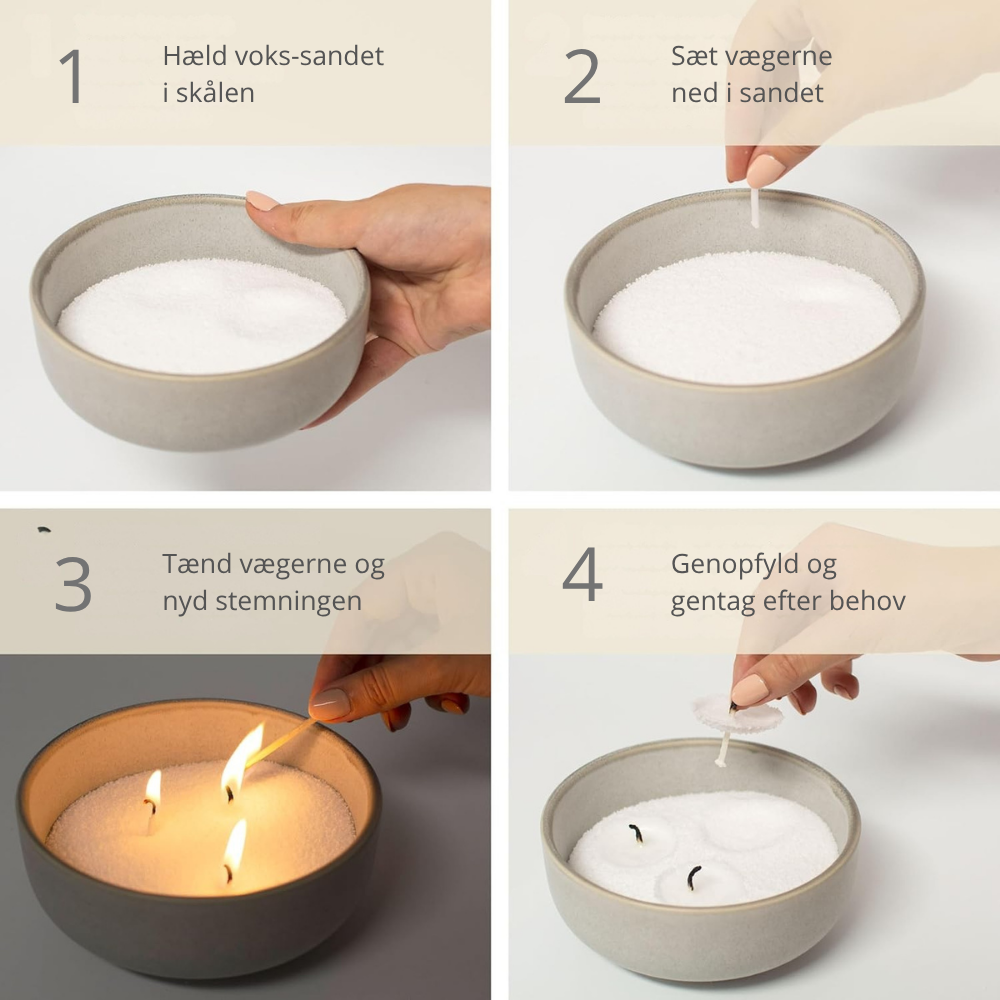 1 Hæld voks-sandet i skålen

2 Sæt vægerne ned i sandet

3 Tænd vægerne og nyd stemningen

4 Genopfyld og gentag efter behov